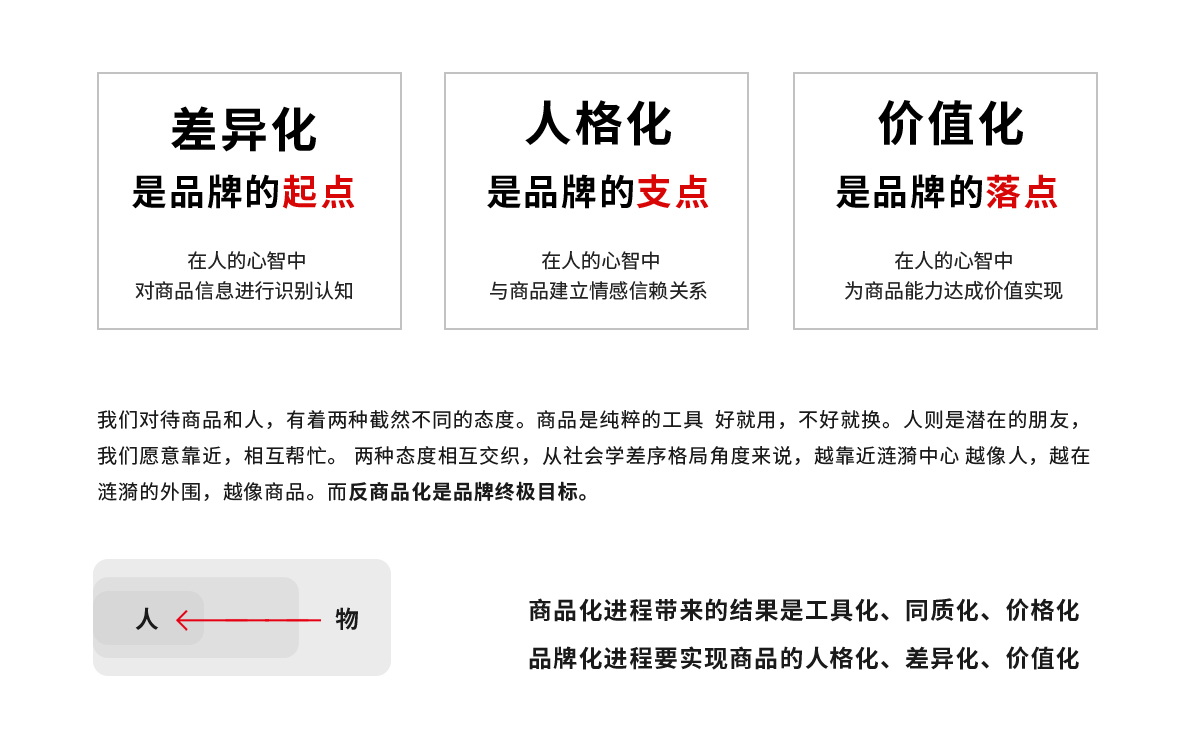 差异化
是品牌的起点

在人的心智中
对商品信息进行识别认知

人格化
是品牌的支点

在人的心智中
与商品建立情感信赖关系

价值化
是品牌的落点

在人的心智中
为商品能力达成价值实现

我们对待商品和人，有着两种截然不同的态度。商品是纯粹的工具 好就用，不好就换。人则是潜在的朋友，我们愿意靠近，相互帮忙。 两种态度相互交织，从社会学差序格局角度来说，越靠近涟漪中心 越像人，越在涟漪的外围，越像商品。而反商品化是品牌终极目标。

人

物

商品化进程带来的结果是工具化、同质化、价格化
品牌化进程要实现商品的人格化、差异化、价值化